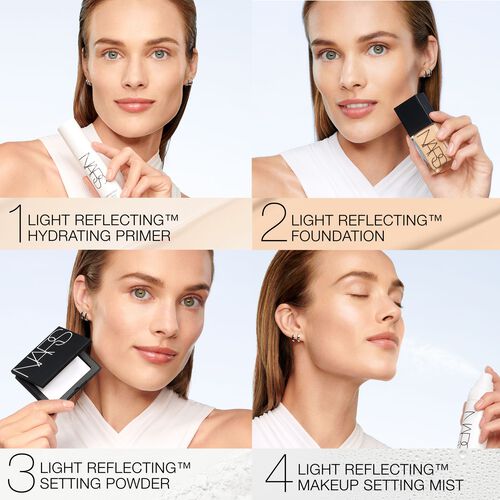 NARS

1 LIGHT REFLECTING™ HYDRATING PRIMER

NARS

2 LIGHT REFLECTING™ FOUNDATION

NARS

3 LIGHT REFLECTING™ SETTING POWDER

NARS

4 LIGHT REFLECTING™ MAKEUP SETTING MIST