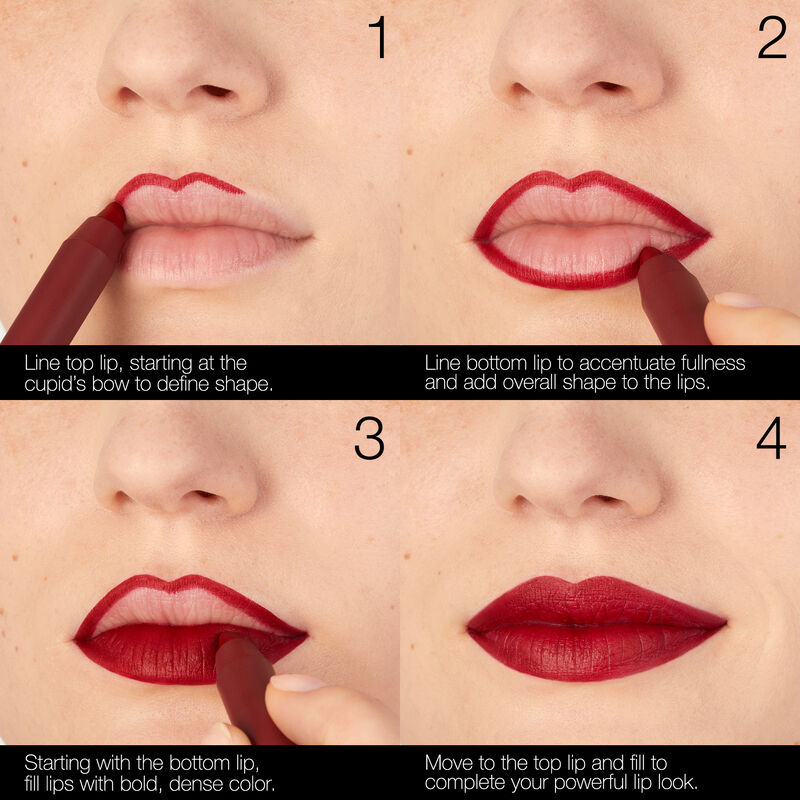 1

Line top lip, starting at the cupid's bow to define shape.

2

Line bottom lip to accentuate fullness and add overall shape to the lips.

3

Starting with the bottom lip, fill lips with bold, dense color.

4

Move to the top lip and fill to complete your powerful lip look.