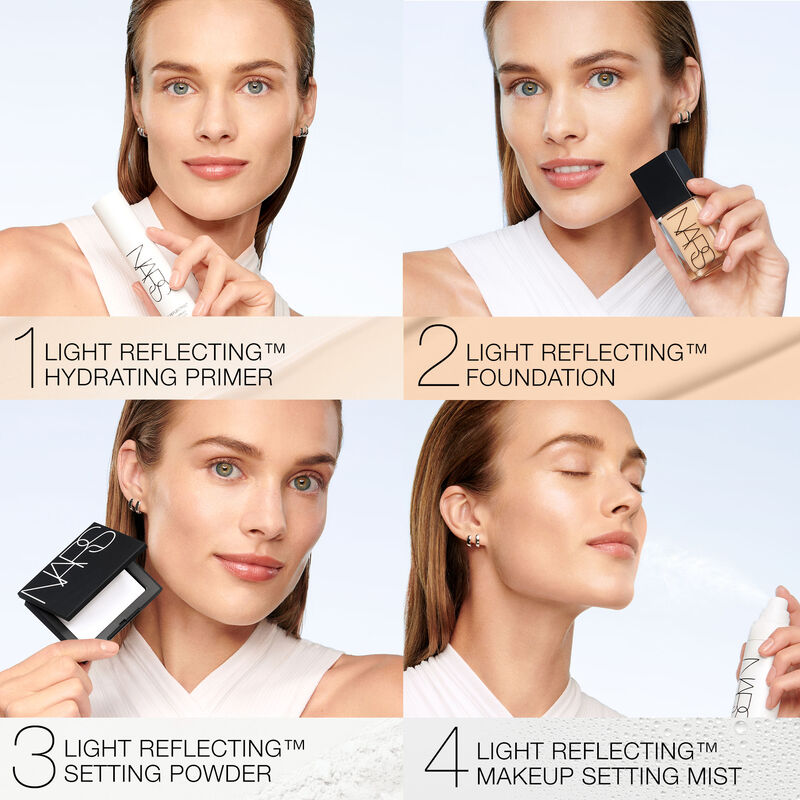 NARS

1 LIGHT REFLECTING™ HYDRATING PRIMER

NARS

2 LIGHT REFLECTING™ FOUNDATION

NARS

3 LIGHT REFLECTING™ SETTING POWDER

NARS

4 LIGHT REFLECTING™ MAKEUP SETTING MIST