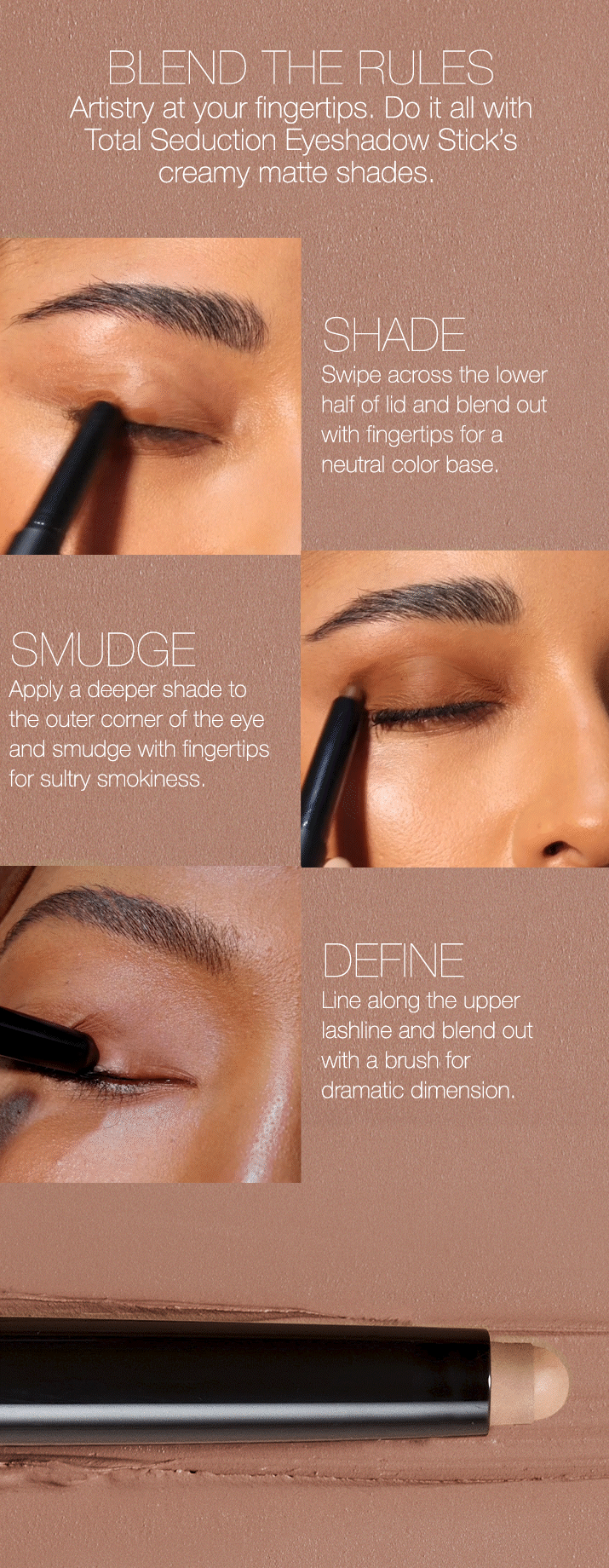 BLEND THE RULES
Artistry at your fingertips. Do it all with Total Seduction Eyeshadow Stick's creamy matte shades.

SHADE
Swipe across the lower half of lid and blend out with fingertips for a neutral color base.

SMUDGE
Apply a deeper shade to the outer corner of the eye and smudge with fingertips for sultry smokiness.

DEFINE
Line along the upper lashline and blend out with a brush for dramatic dimension.